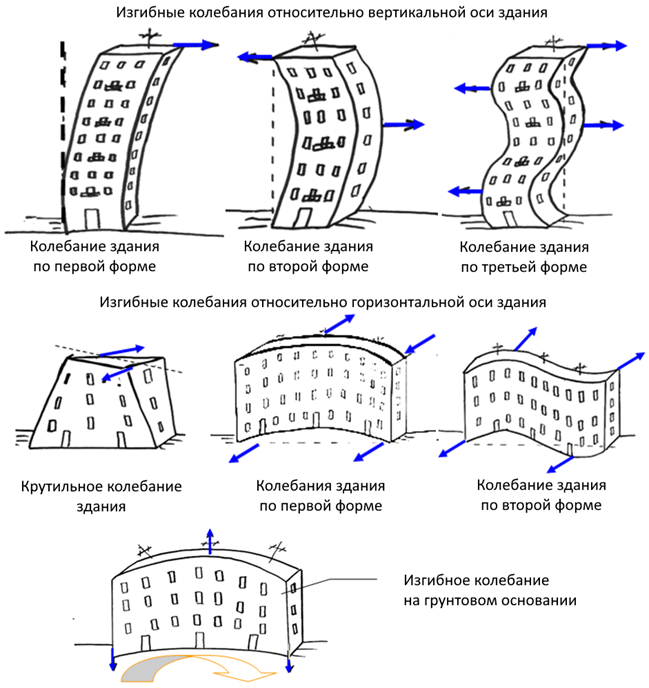 Изгибные колебания относительно вертикальной оси здания

Колебание здания по первой форме

Колебание здания по второй форме

Колебание здания по третьей форме

Изгибные колебания относительно горизонтальной оси здания

Крутильное колебание здания

Колебания здания по первой форме

Колебание здания по второй форме

Изгибное колебание на грунтовом основании